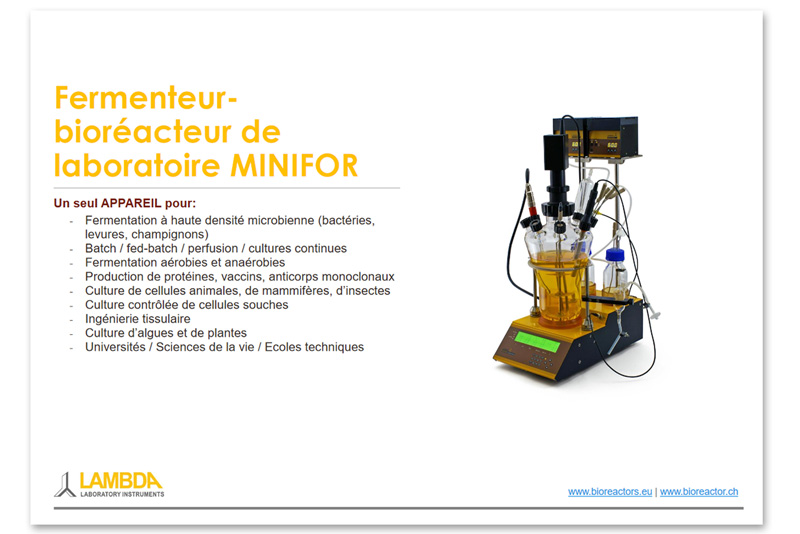 Fermenteur-bioréacteur de laboratoire MINIFOR

Un seul APPAREIL pour:
- Fermentation à haute densité microbienne (bactéries, levures, champignons)
- Batch / fed-batch / perfusion / cultures continues
- Fermentation aérobies et anaérobies
- Production de protéines, vaccins, anticorps monoclonaux
- Culture de cellules animales, de mammifères, d'insectes
- Culture contrôlée de cellules souches
- Ingénierie tissulaire
- Culture d'algues et de plantes
- Universités / Sciences de la vie / Ecoles techniques

LAMBDA
LABORATORY INSTRUMENTS

www.bioreactors.eu | www.bioreactor.ch